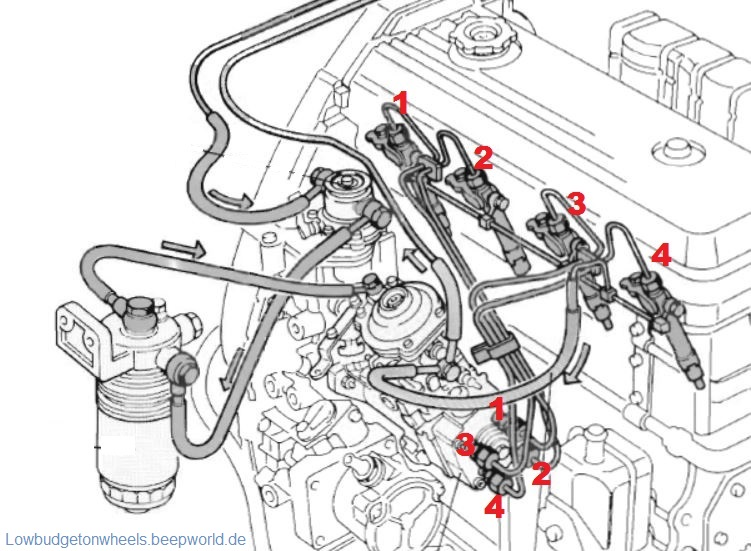 1
2
3
4
1
3
2
4
Lowbudgetonwheels.beepworld.de